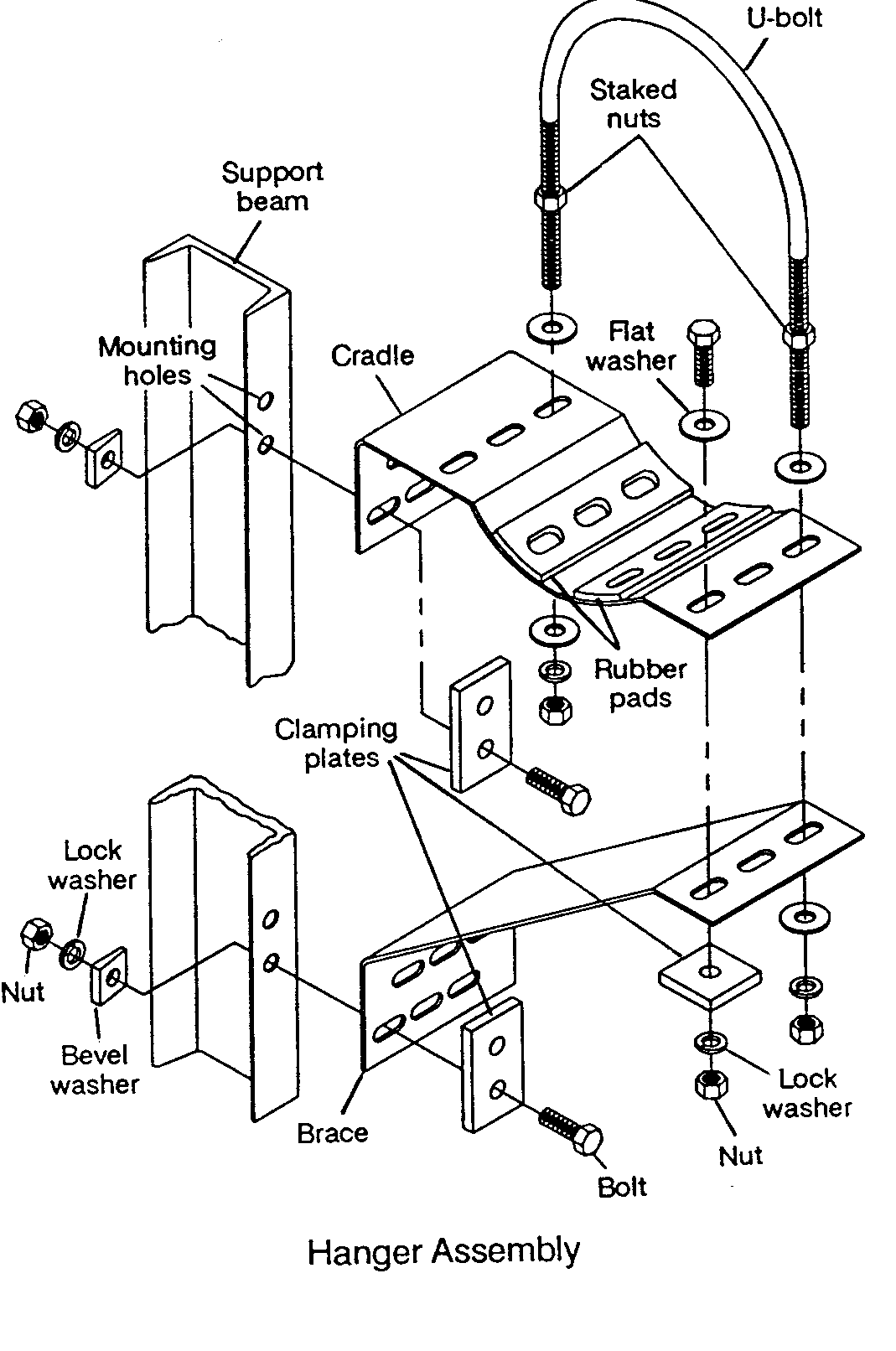 U-bolt

Staked nuts

Support beam

Mounting holes

Cradle

Flat washer

Rubber pads

Clamping plates

Lock washer

Nut

Bevel washer

Brace

Bolt

Lock washer

Nut

Hanger Assembly