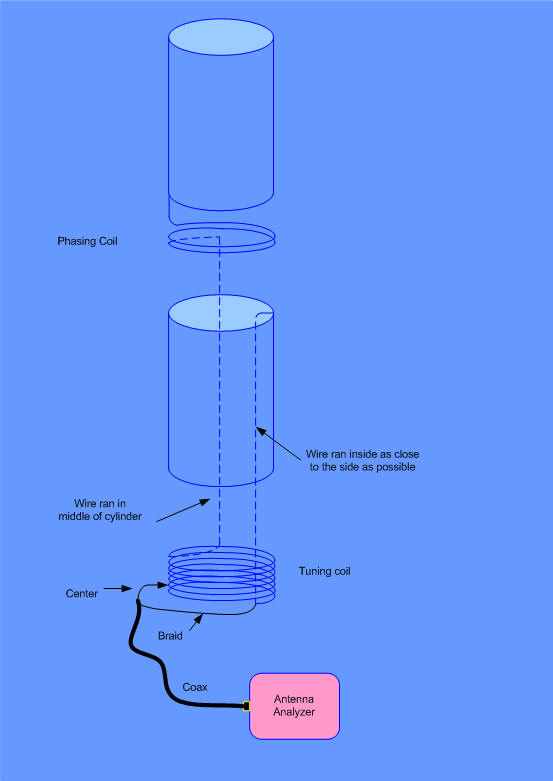 Phasing Coil

Wire ran inside as close to the side as possible

Wire ran in middle of cylinder

Tuning coil

Center

Braid

Coax

Antenna Analyzer